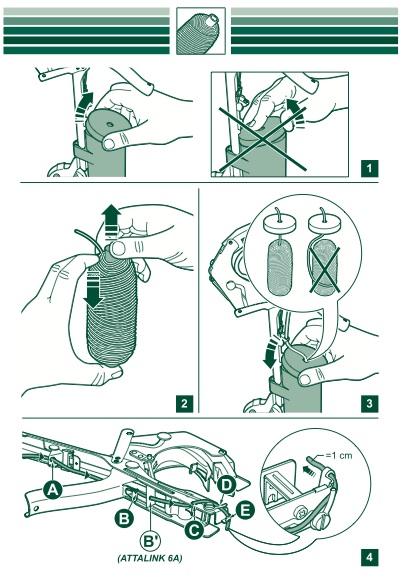 1

2

3

A

B

B'

(ATTALINK 6A)

C

D

E

=1 cm

4